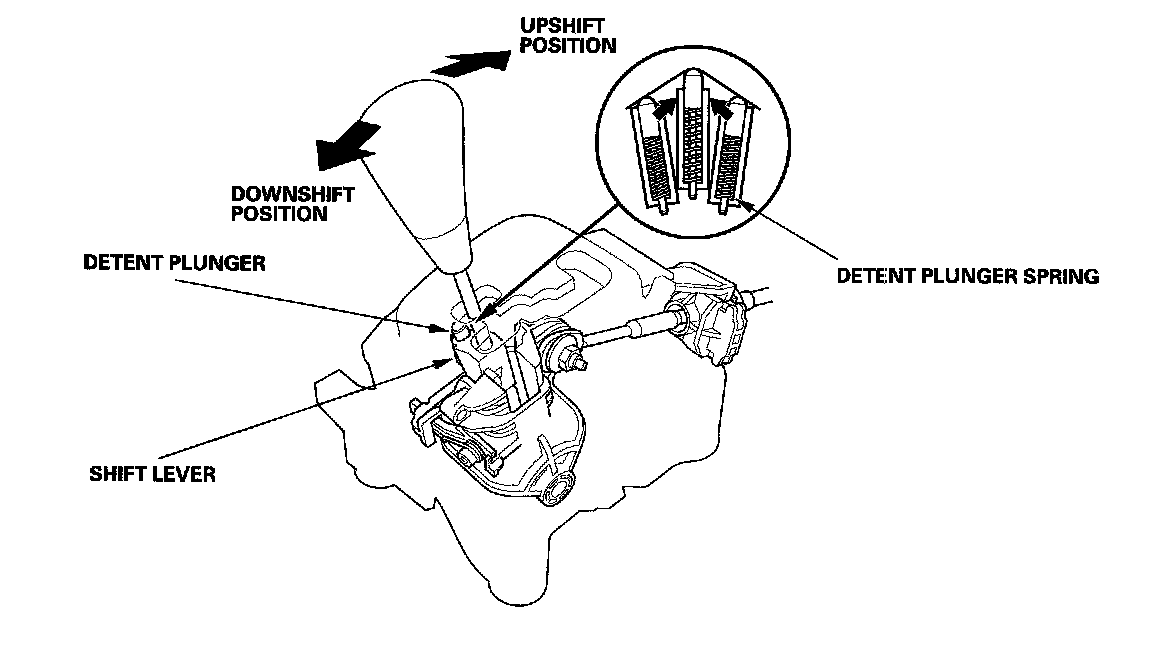 UPSHIFT POSITION

DOWNSHIFT POSITION

DETENT PLUNGER

DETENT PLUNGER SPRING

SHIFT LEVER