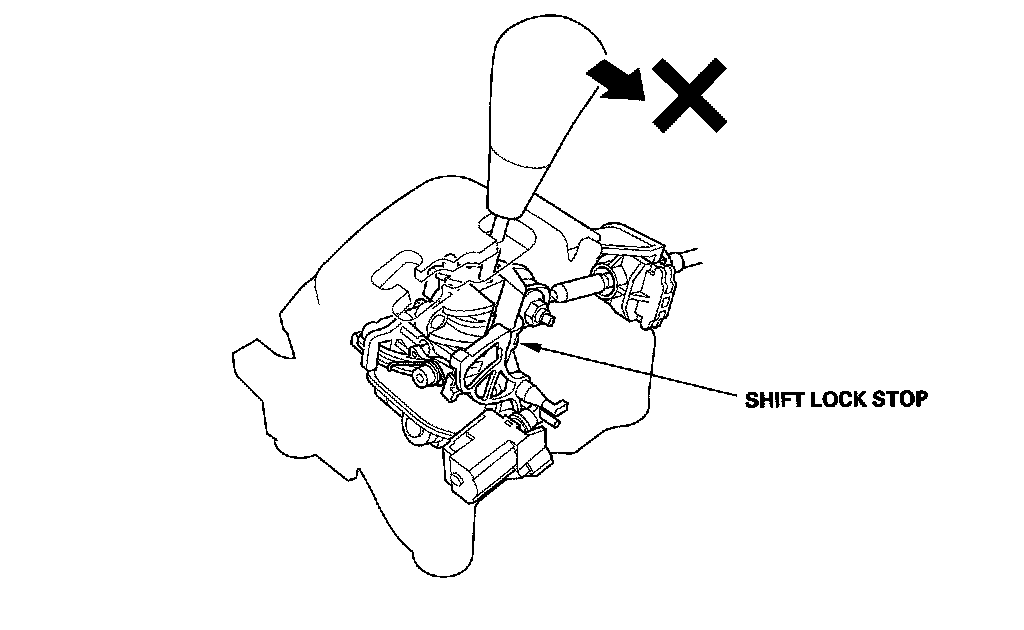 SHIFT LOCK STOP