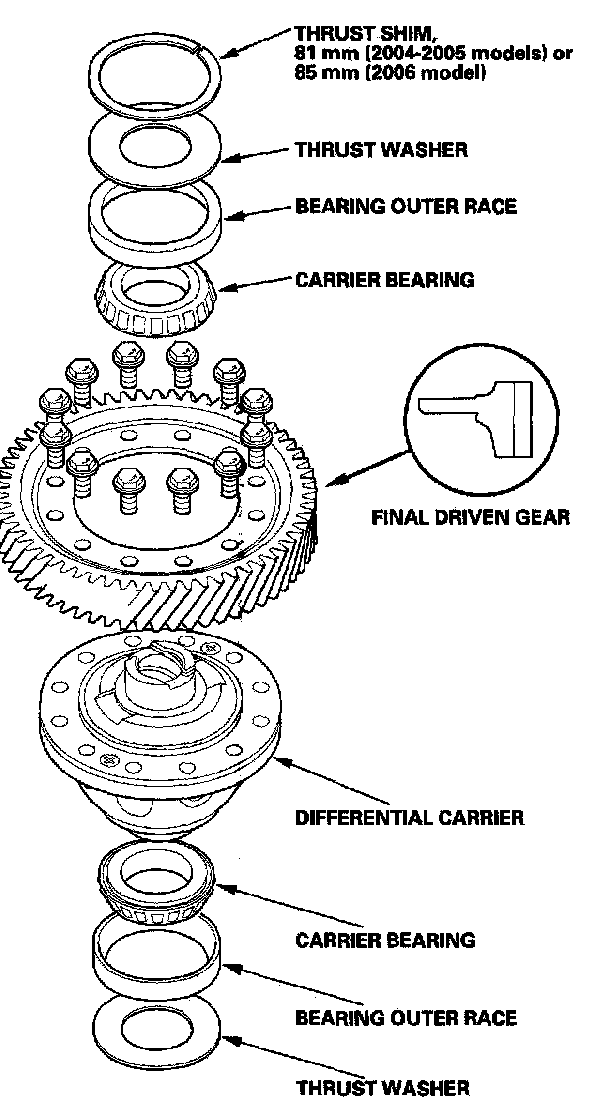 THRUST SHIM,
81 mm (2004-2005 models) or
85 mm (2006 model)

THRUST WASHER

BEARING OUTER RACE

CARRIER BEARING

FINAL DRIVEN GEAR

DIFFERENTIAL CARRIER

CARRIER BEARING

BEARING OUTER RACE

THRUST WASHER