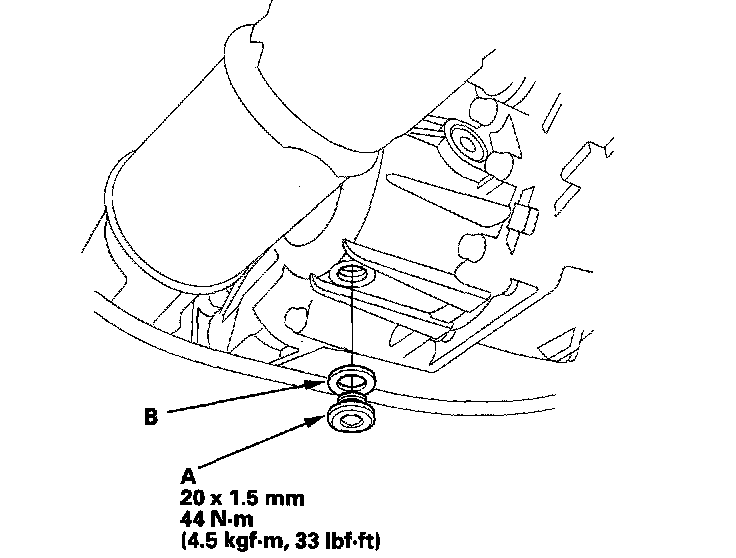 B

A
20 x 1.5 mm
44 N·m
(4.5 kgf·m, 33 lbf·ft)