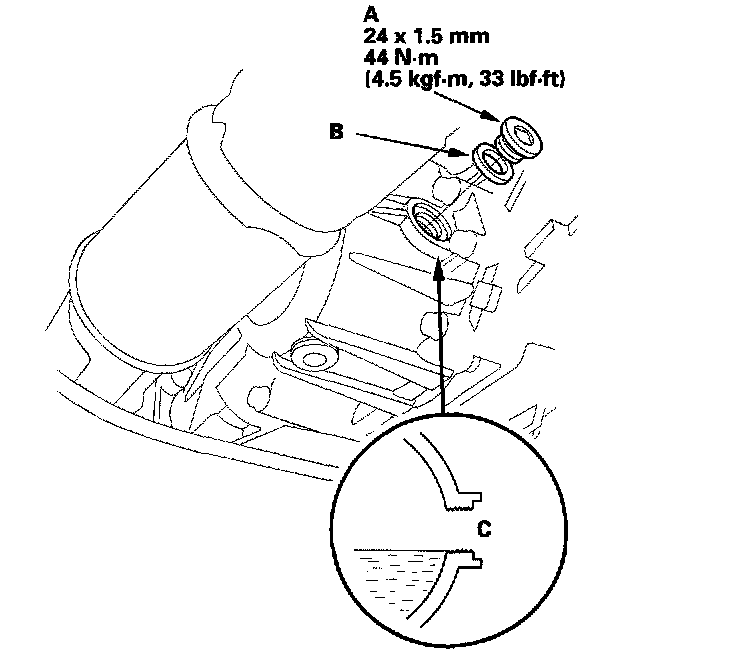 A
24 x 1.5 mm
44 N·m
(4.5 kgf·m, 33 lbf·ft)

B

C