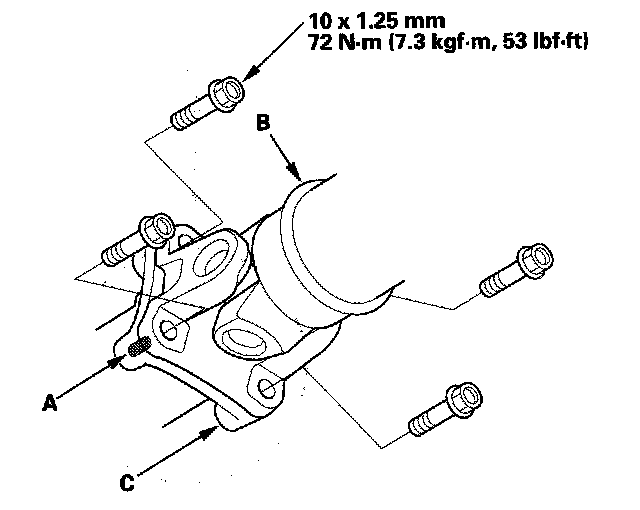 10 x 1.25 mm
72 N·m (7.3 kgf·m, 53 lbf·ft)

B

A

C