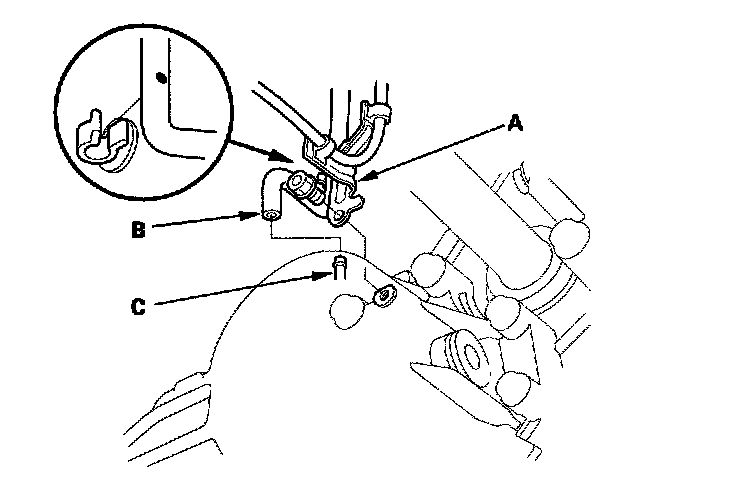 A

B

C