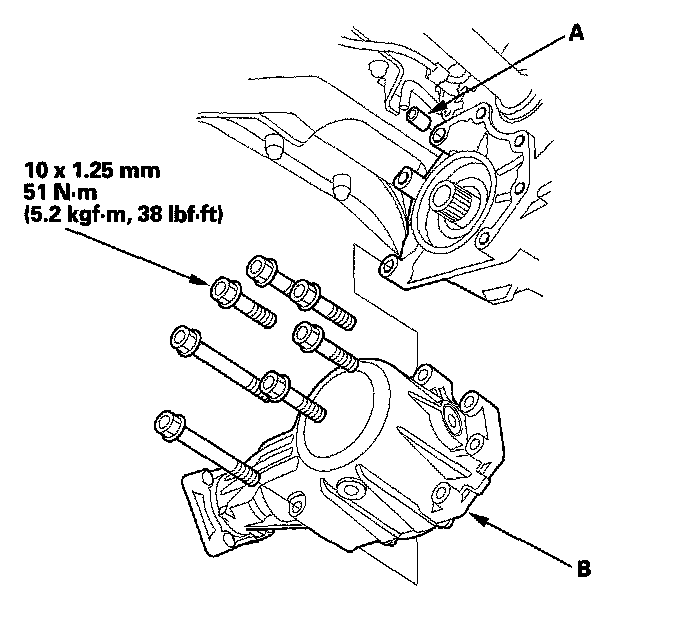 A

10 x 1.25 mm
51 N·m
(5.2 kgf·m, 38 lbf·ft)

B