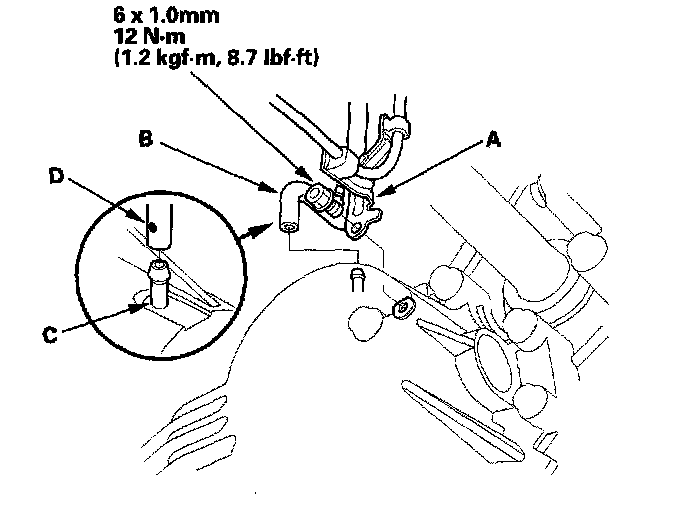 6 x 1.0mm
12 N·m
(1.2 kgf·m, 8.7 lbf·ft)

B

A

D

C