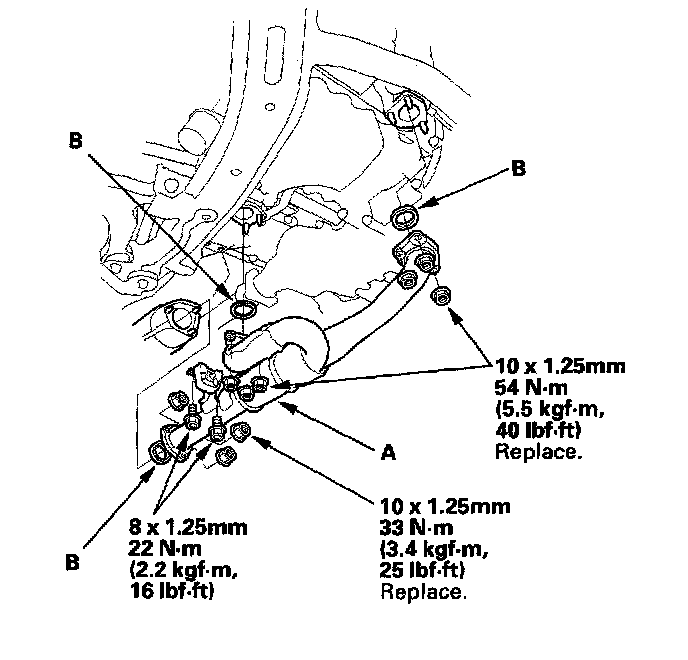 B

B

10 x 1.25mm
54 N·m
(5.5 kgf·m,
40 lbf·ft)
Replace.

A

10 x 1.25mm
33 N·m
(3.4 kgf·m,
25 lbf·ft)
Replace.

8 x 1.25mm
22 N·m
(2.2 kgf·m,
16 lbf·ft)

B