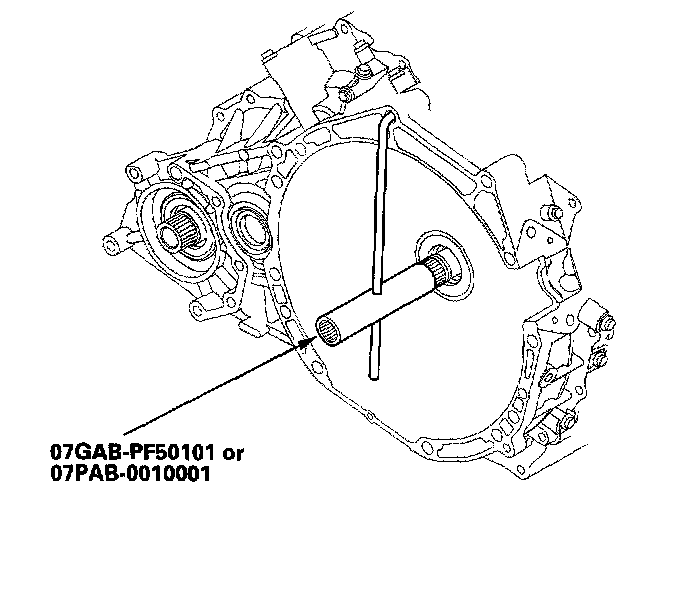 07GAB-PF50101 or
07PAB-0010001