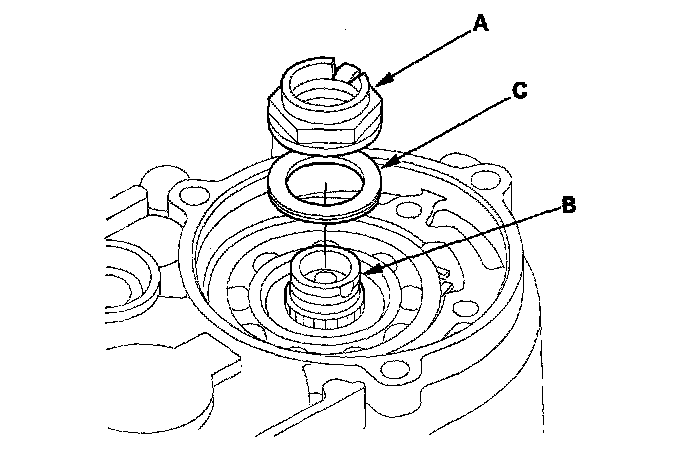 A
C
B