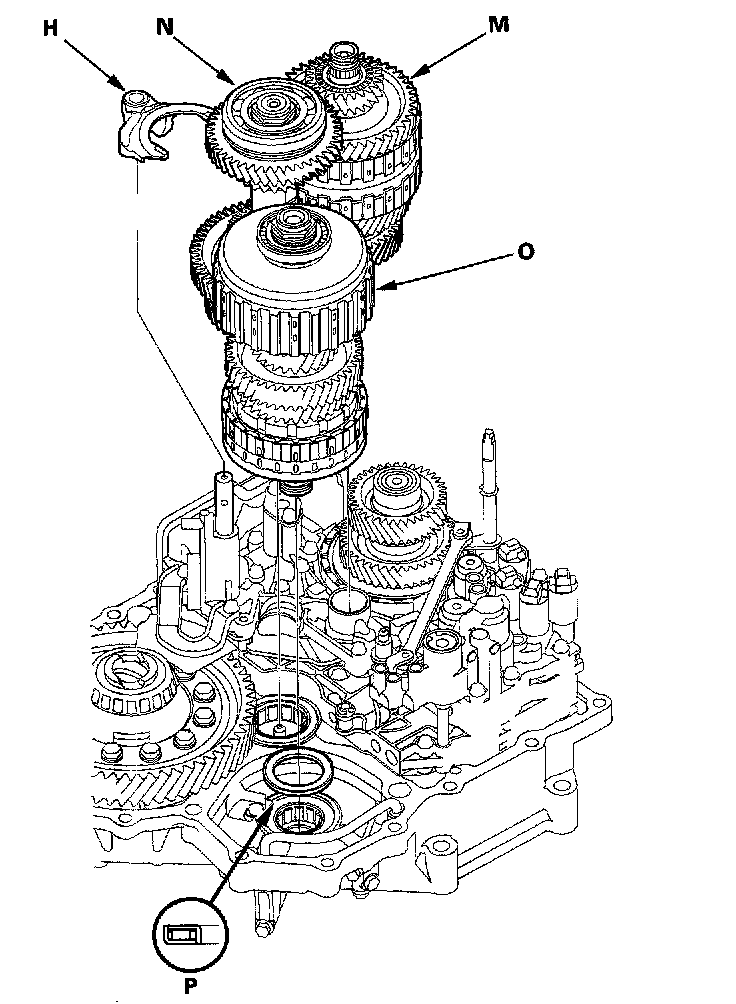 H
N
M
O
P