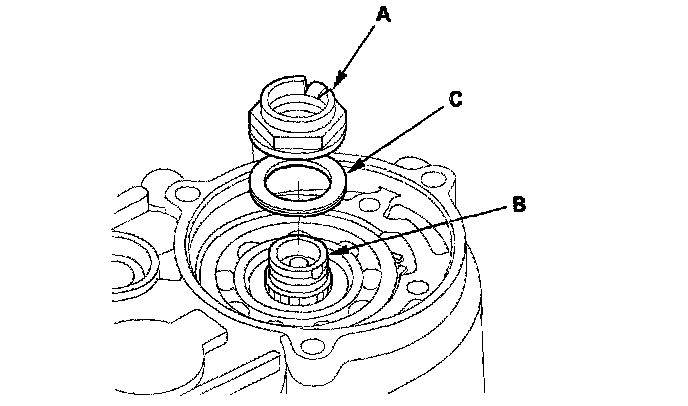 A
C
B