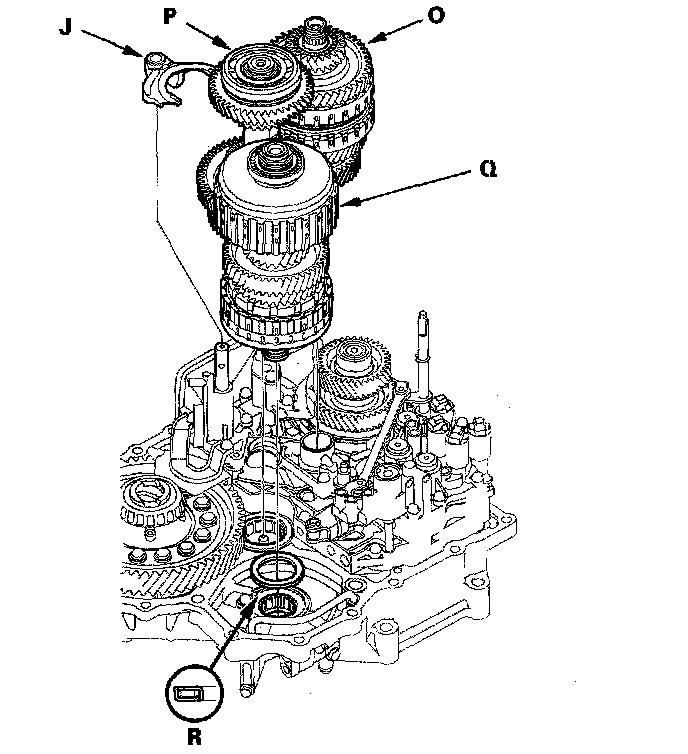 J
P
O
Q
R