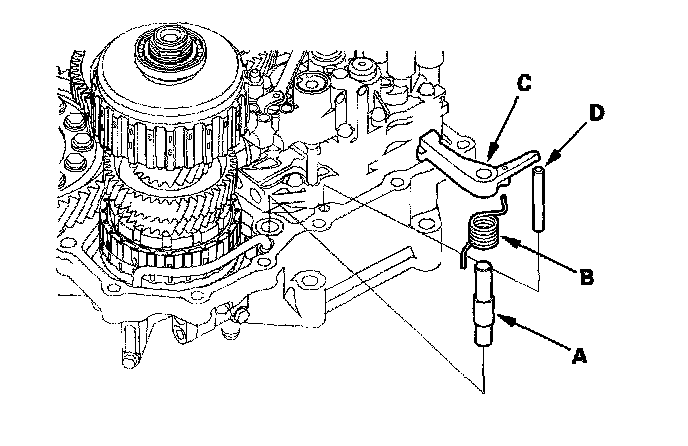 C
D
B
A