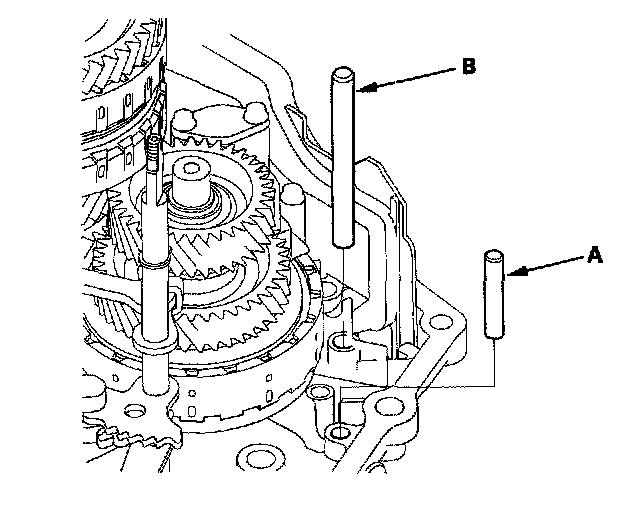 B

A