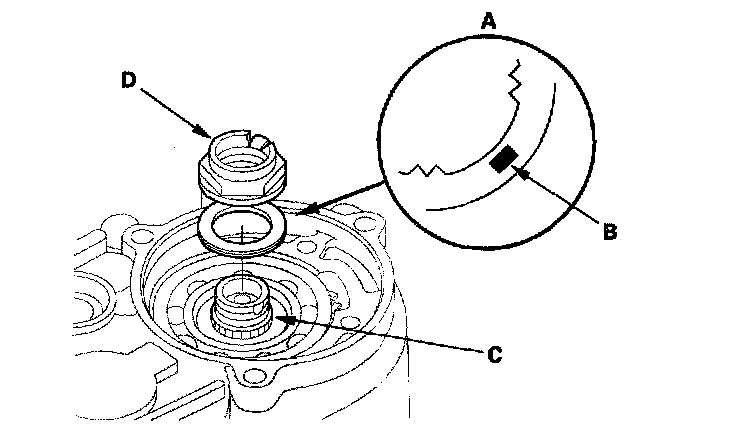 A

D

B

C