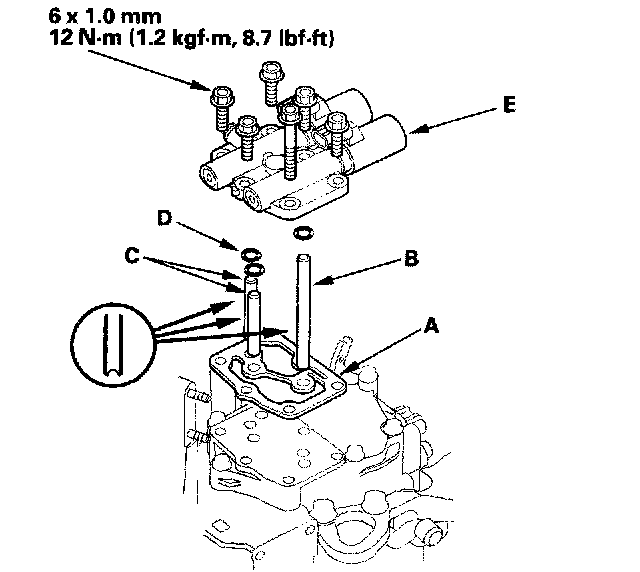 6 x 1.0 mm
12 N·m (1.2 kgf·m, 8.7 lbf·ft)

E

D

C

B

A