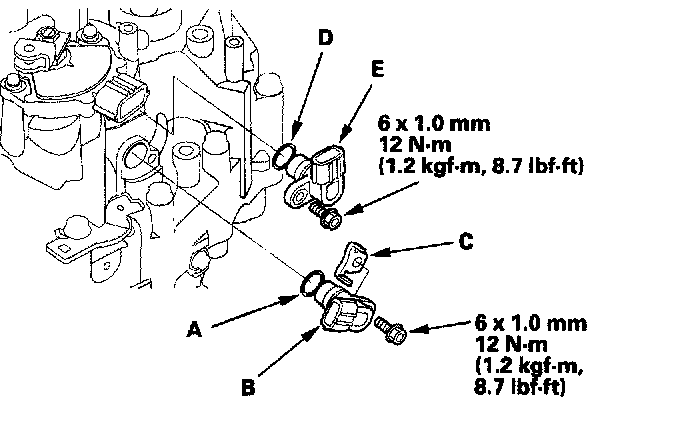 D

E

6 x 1.0 mm
12 N·m
(1.2 kgf·m, 8.7 lbf·ft)

C

A

B

6 x 1.0 mm
12 N·m
(1.2 kgf·m,
8.7 lbf·ft)