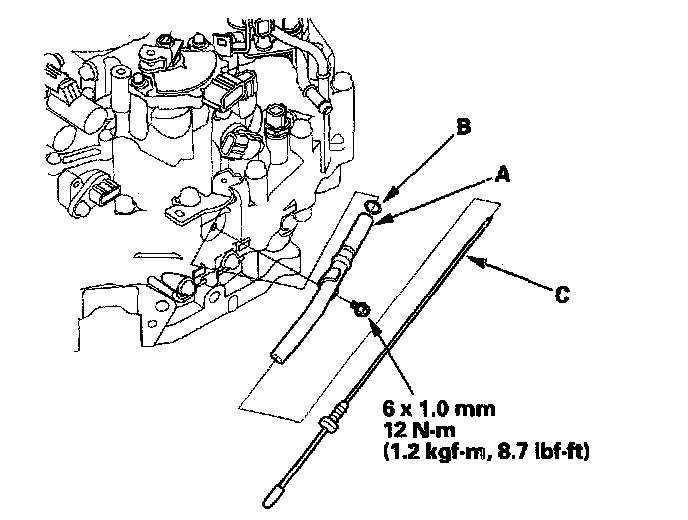 B

A

C

6 x 1.0 mm
12 N-m
(1.2 kgf-m, 8.7 lbf-ft)