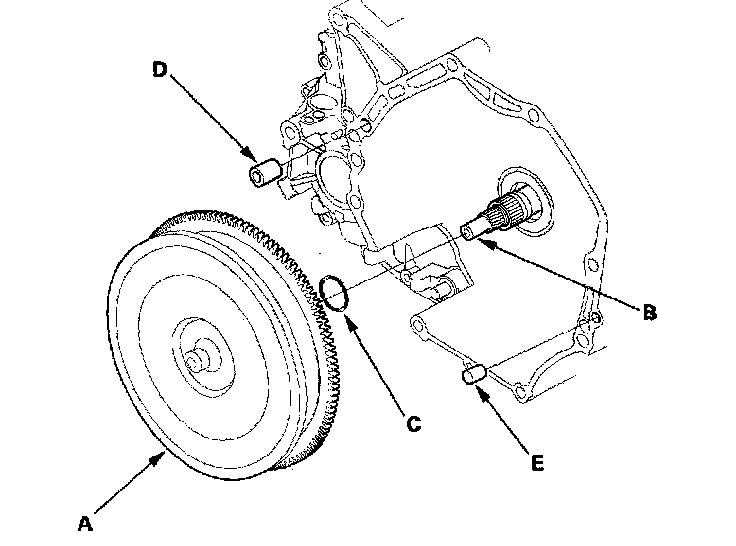 D
B
C
E
A