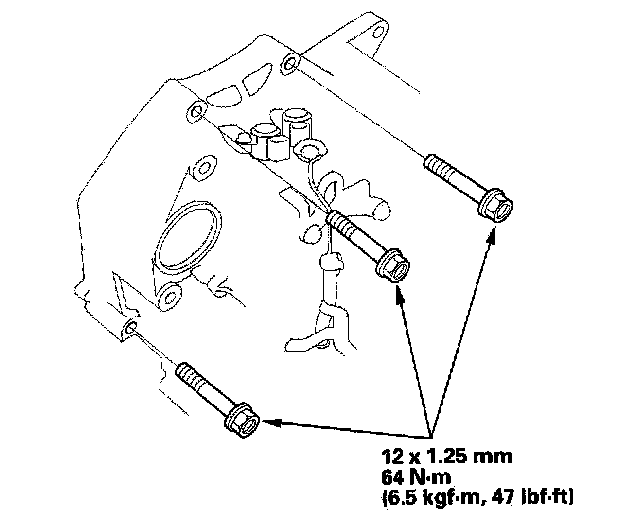 12 x 1.25 mm
64 N·m
(6.5 kgf·m, 47 lbf·ft)