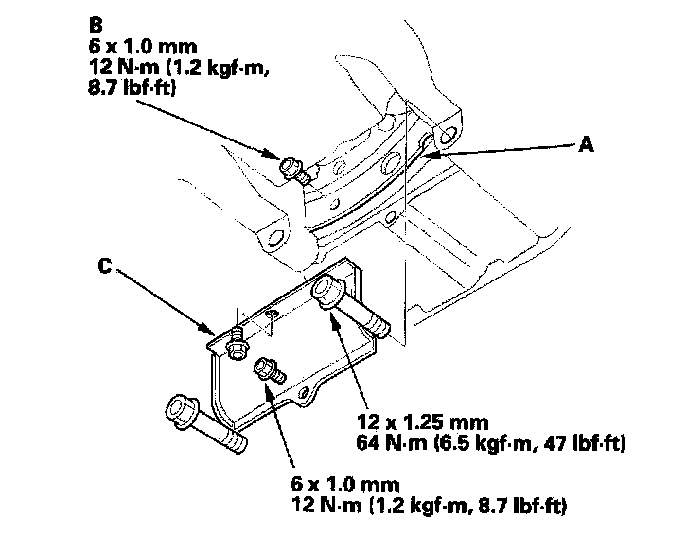 B
6 x 1.0 mm
12 N·m (1.2 kgf·m, 8.7 lbf·ft)

A

C

12 x 1.25 mm
64 N·m (6.5 kgf·m, 47 lbf·ft)

6 x 1.0 mm
12 N·m (1.2 kgf·m, 8.7 lbf·ft)