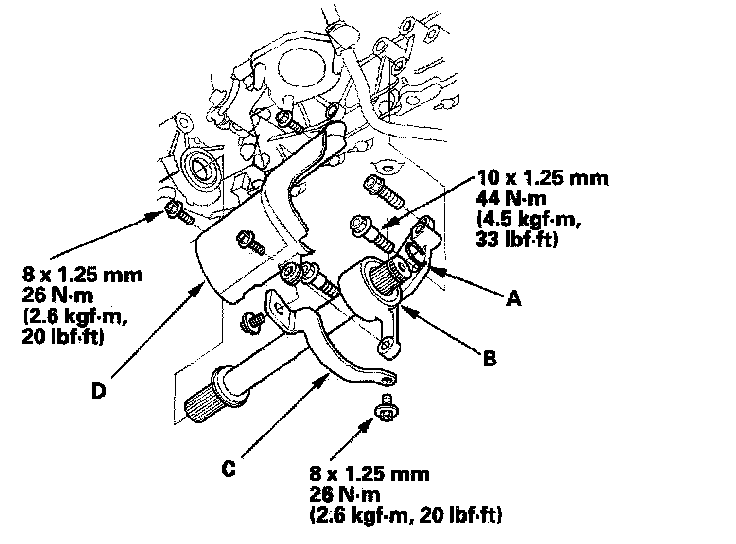 10 x 1.25 mm
44 N·m
(4.5 kgf·m,
33 lbf·ft)

8 x 1.25 mm
26 N·m
(2.6 kgf·m,
20 lbf·ft)

A

B

D

C

8 x 1.25 mm
26 N·m
(2.6 kgf·m, 20 lbf·ft)