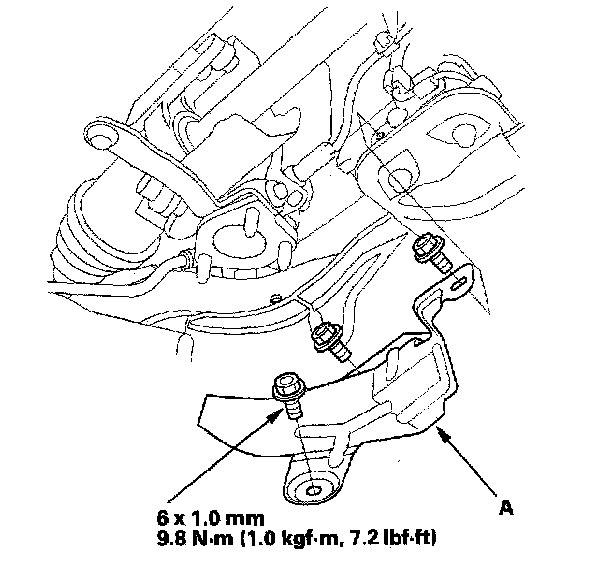 6 x 1.0 mm
9.8 N·m (1.0 kgf·m, 7.2 lbf·ft)

A