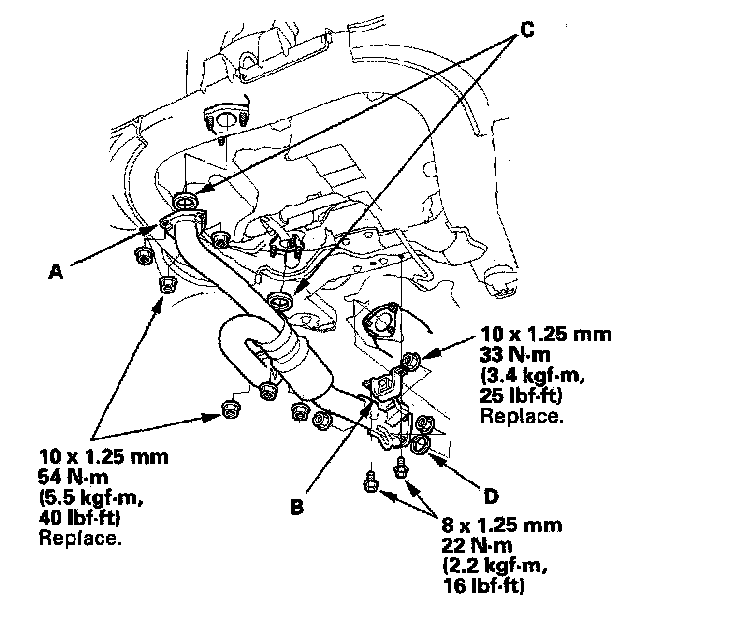 C

A

10 x 1.25 mm
33 N·m
(3.4 kgf·m,
25 lbf·ft)
Replace.

10 x 1.25 mm
54 N·m
(5.5 kgf·m,
40 lbf·ft)
Replace.

B

D

8 x 1.25 mm
22 N·m
(2.2 kgf·m,
16 lbf·ft)