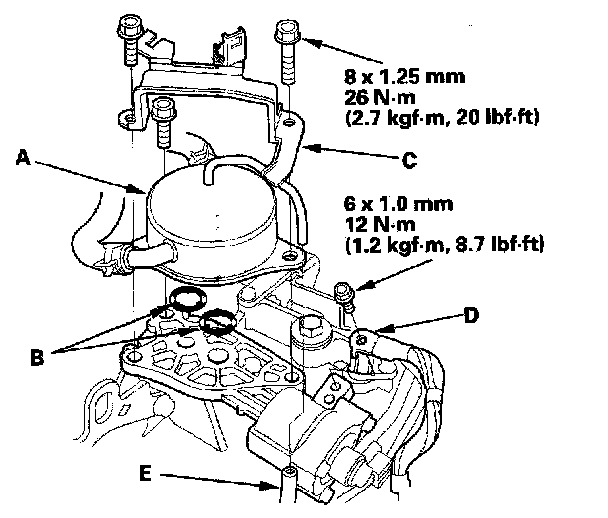 8 x 1.25 mm
26 N·m
(2.7 kgf·m, 20 lbf·ft)

A

C

6 x 1.0 mm
12 N·m
(1.2 kgf·m, 8.7 lbf·ft)

D

B

E