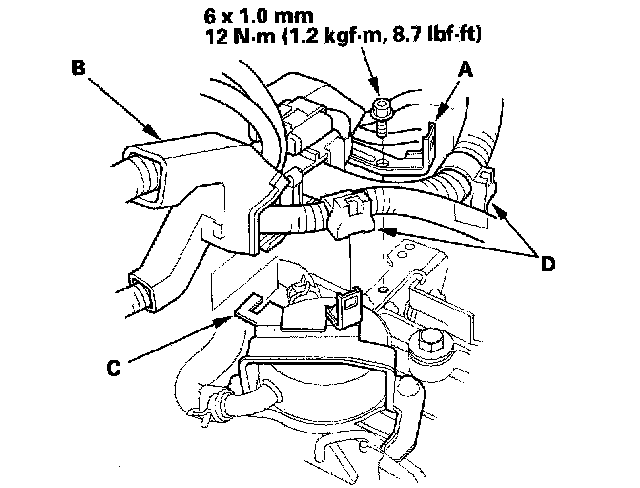 6 x 1.0 mm
12 N·m (1.2 kgf·m, 8.7 lbf·ft)

B

A

D

C