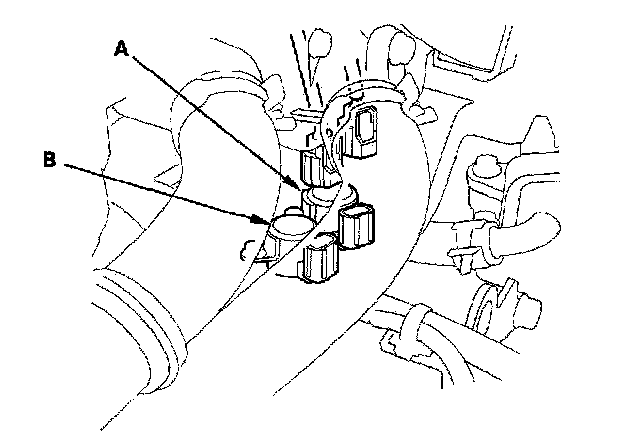 A

B