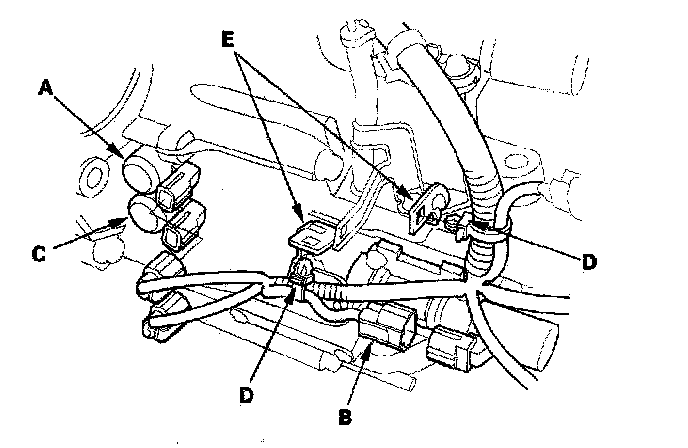 E
A
C
D
D
B