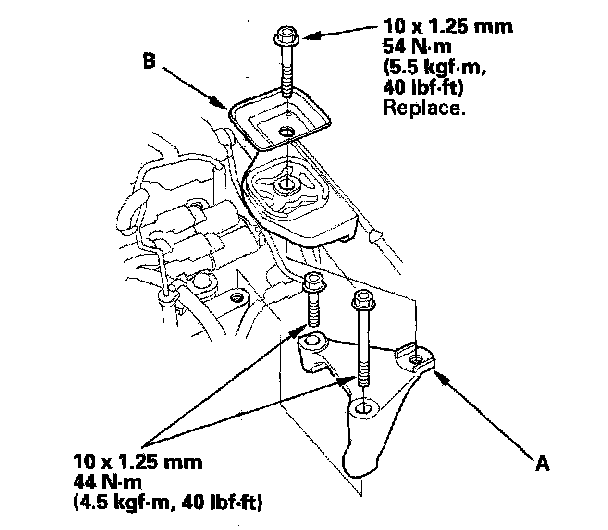 10 x 1.25 mm
54 N·m
(5.5 kgf·m,
40 lbf·ft)
Replace.

B

10 x 1.25 mm
44 N·m
(4.5 kgf·m, 40 lbf·ft)

A