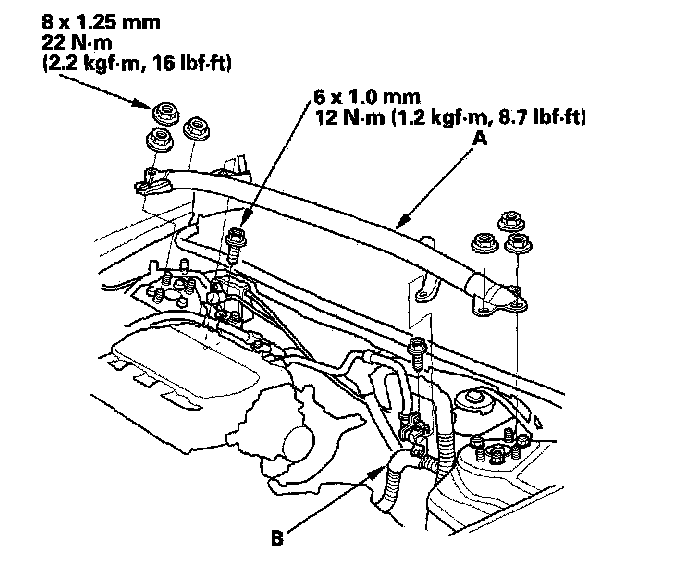 8 x 1.25 mm
22 N·m
(2.2 kgf·m, 16 lbf·ft)

6 x 1.0 mm
12 N·m (1.2 kgf·m, 8.7 lbf·ft)

A

B