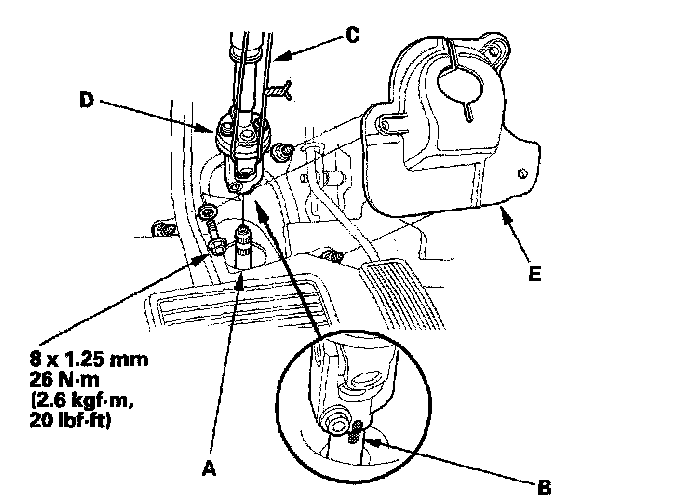 C

D

E

8 x 1.25 mm
26 N·m
(2.6 kgf·m,
20 lbf·ft)

A

B