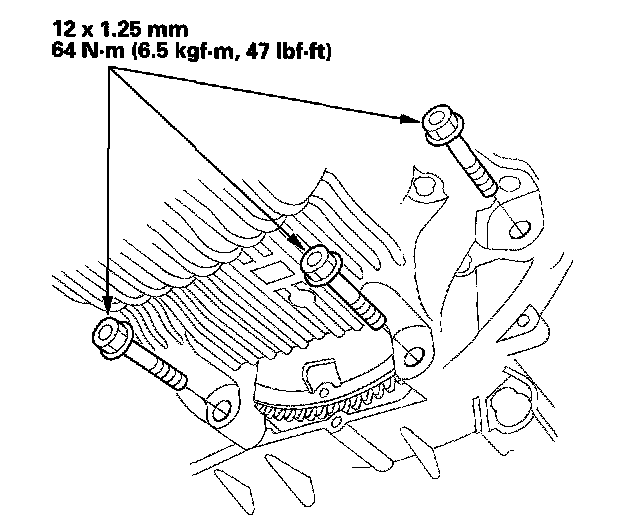 12 x 1.25 mm
64 N·m (6.5 kgf·m, 47 lbf·ft)