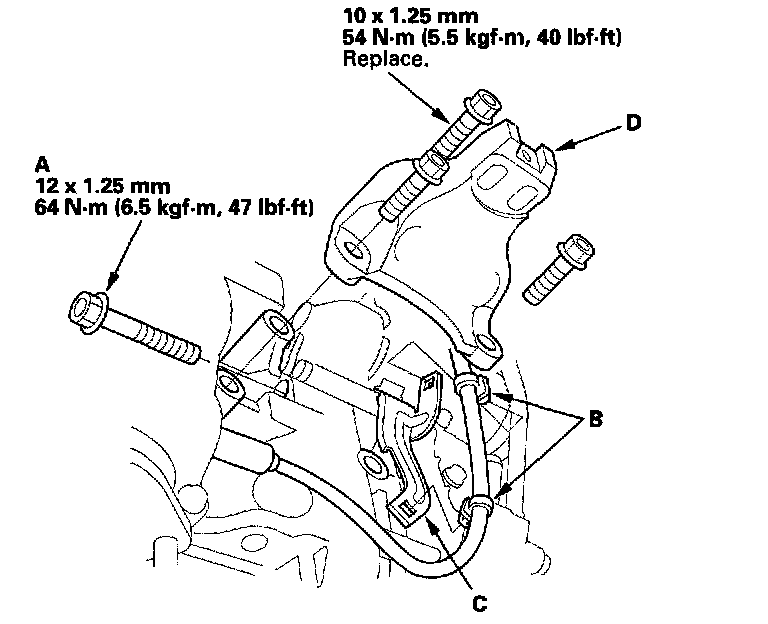 10 x 1.25 mm
54 N·m (5.5 kgf·m, 40 lbf·ft)
Replace.

D

A
12 x 1.25 mm
64 N·m (6.5 kgf·m, 47 lbf·ft)

B

C