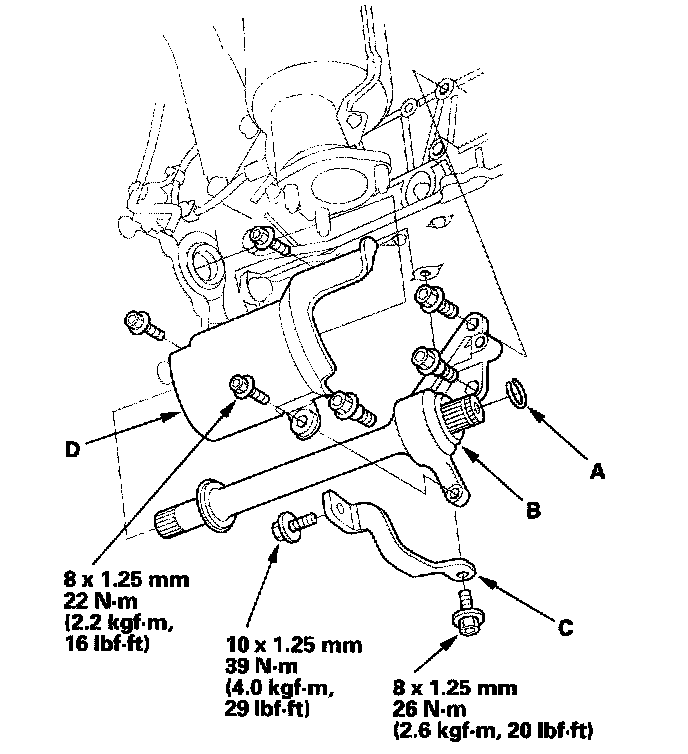 D

A

B

C

8 x 1.25 mm
22 N·m
(2.2 kgf·m,
16 lbf·ft)

10 x 1.25 mm
39 N·m
(4.0 kgf·m,
29 lbf·ft)

8 x 1.25 mm
26 N·m
(2.6 kgf·m, 20 lbf·ft)