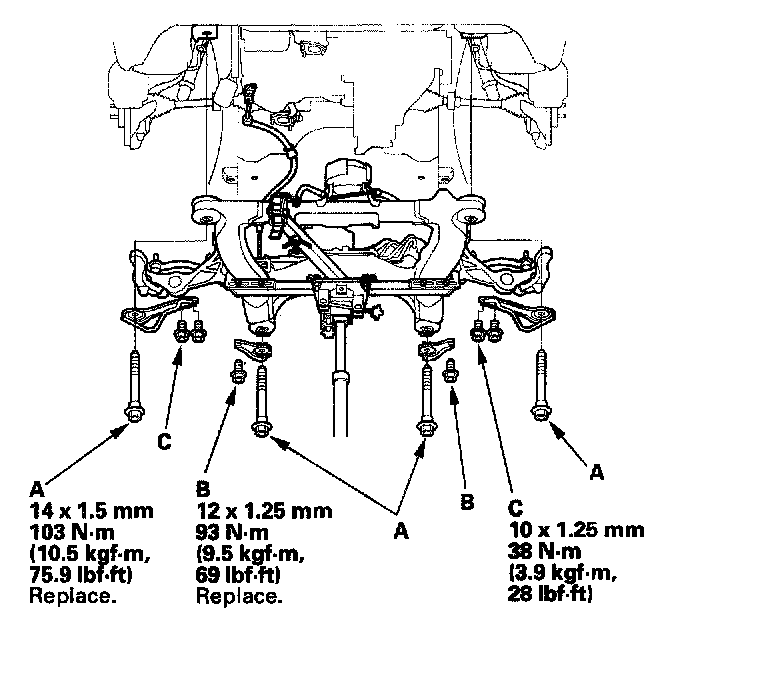 C

A

A
14 x 1.5 mm
103 N·m
(10.5 kgf·m,
75.9 lbf·ft)
Replace.

B
12 x 1.25 mm
93 N·m
(9.5 kgf·m,
69 lbf·ft)
Replace.

A

B

C
10 x 1.25 mm
38 N·m
(3.9 kgf·m,
28 lbf·ft)