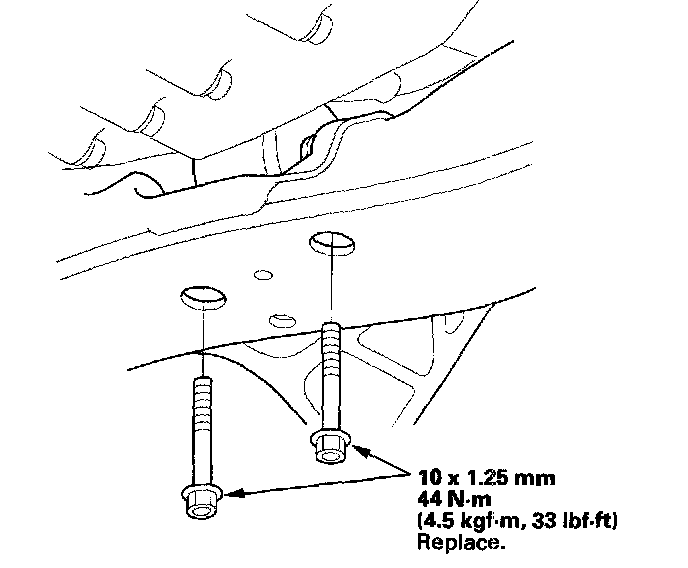 10 x 1.25 mm
44 N·m
(4.5 kgf·m, 33 lbf·ft)
Replace.