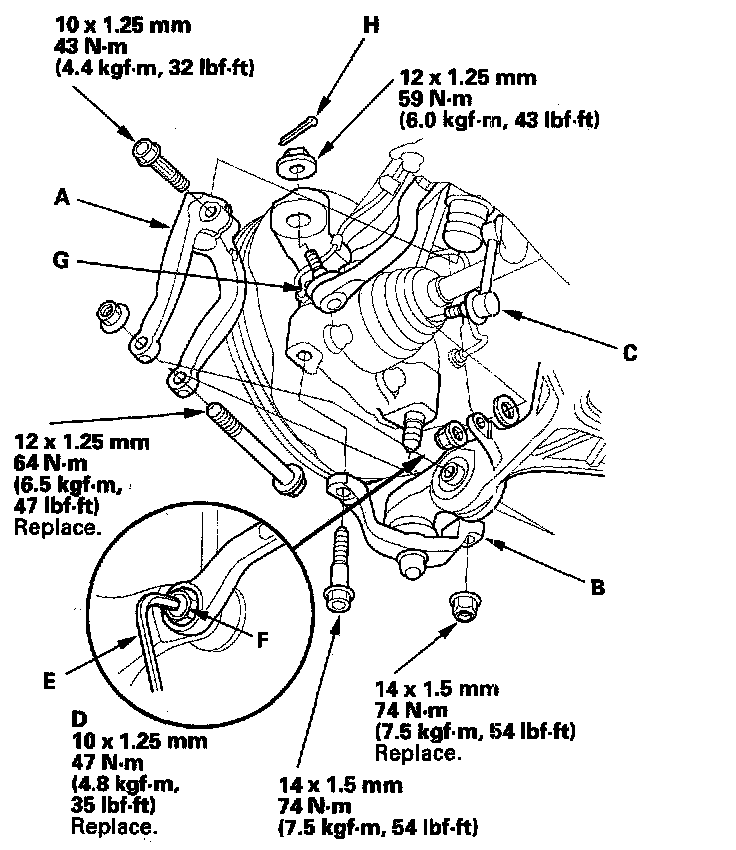 10 x 1.25 mm
43 N·m
(4.4 kgf·m, 32 lbf·ft)

H

12 x 1.25 mm
59 N·m
(6.0 kgf·m, 43 lbf·ft)

A

G

C

12 x 1.25 mm
64 N·m
(6.5 kgf·m,
47 lbf·ft)
Replace.

B

F

E

D
10 x 1.25 mm
47 N·m
(4.8 kgf·m,
35 lbf·ft)
Replace.

14 x 1.5 mm
74 N·m
(7.5 kgf·m, 54 lbf·ft)
Replace.

14 x 1.5 mm
74 N·m
(7.5 kgf·m, 54 lbf·ft)