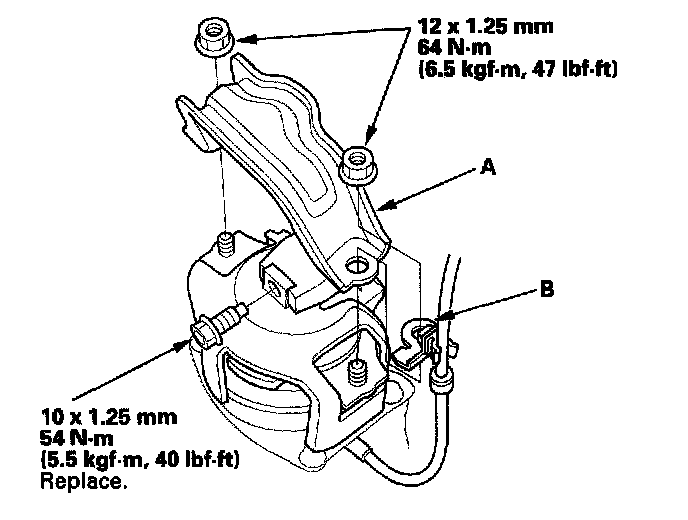 12 x 1.25 mm
64 N·m
(6.5 kgf·m, 47 lbf·ft)

A

B

10 x 1.25 mm
54 N·m
(5.5 kgf·m, 40 lbf·ft)
Replace.