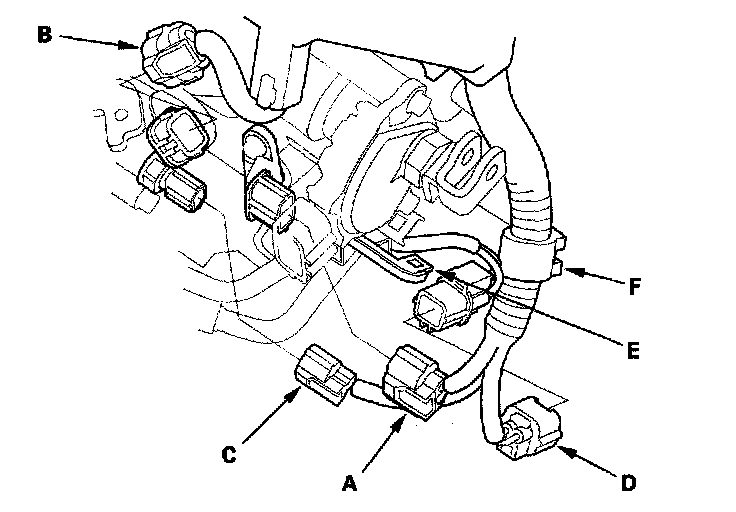 B
F
E
C
A
D