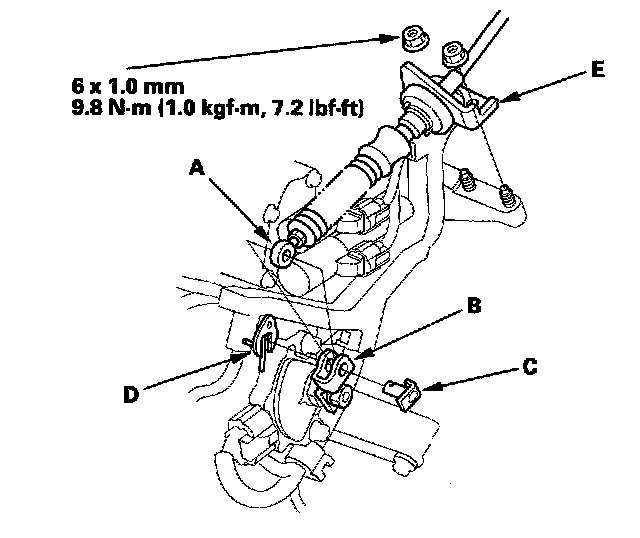 6 x 1.0 mm
9.8 N·m (1.0 kgf·m, 7.2 lbf·ft)

E

A

B

C

D