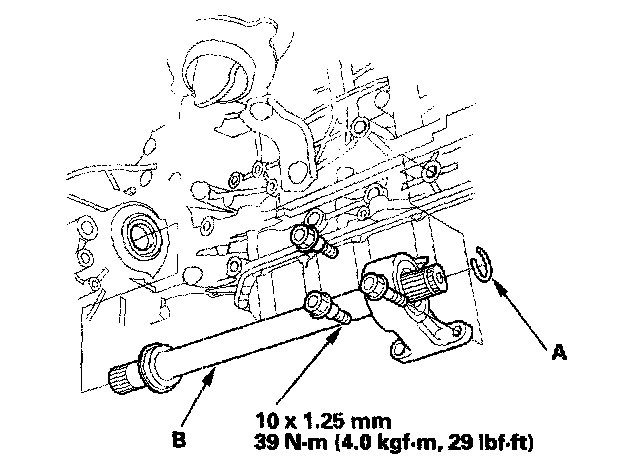 A

B

10 x 1.25 mm
39 N·m (4.0 kgf·m, 29 lbf·ft)