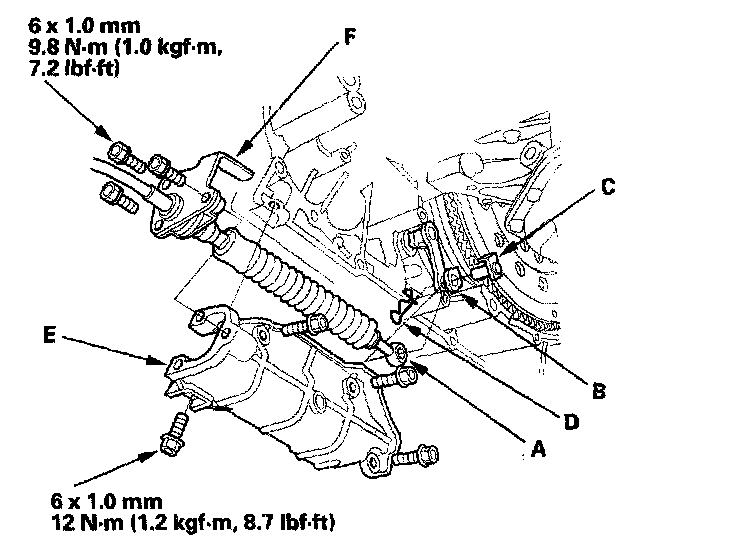 6 x 1.0 mm
9.8 N·m (1.0 kgf·m, 7.2 lbf·ft)

F

C

E

B

D

A

6 x 1.0 mm
12 N·m (1.2 kgf·m, 8.7 lbf·ft)