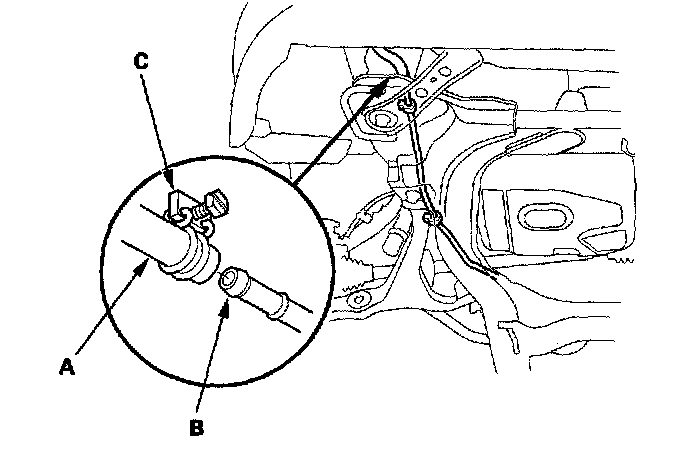 C

A

B