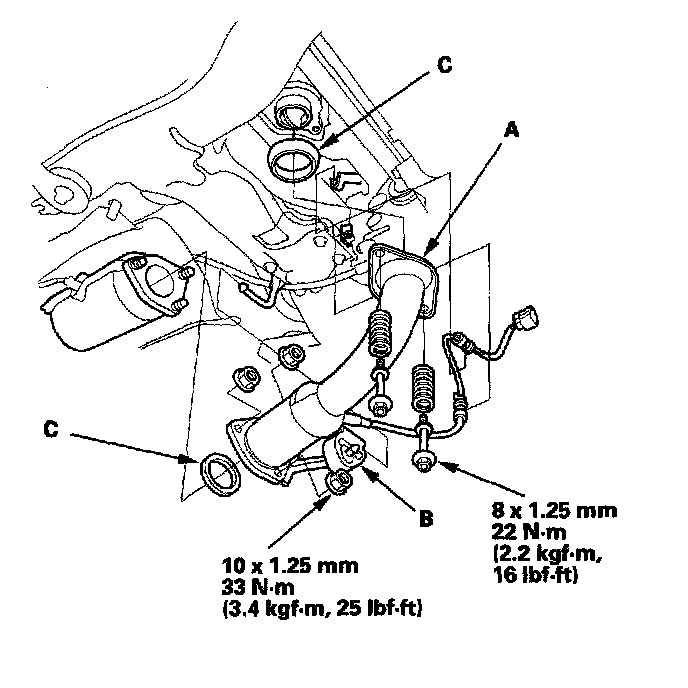 C

A

C

B

8 x 1.25 mm
22 N·m
(2.2 kgf·m,
16 lbf·ft)

10 x 1.25 mm
33 N·m
(3.4 kgf·m, 25 lbf·ft)