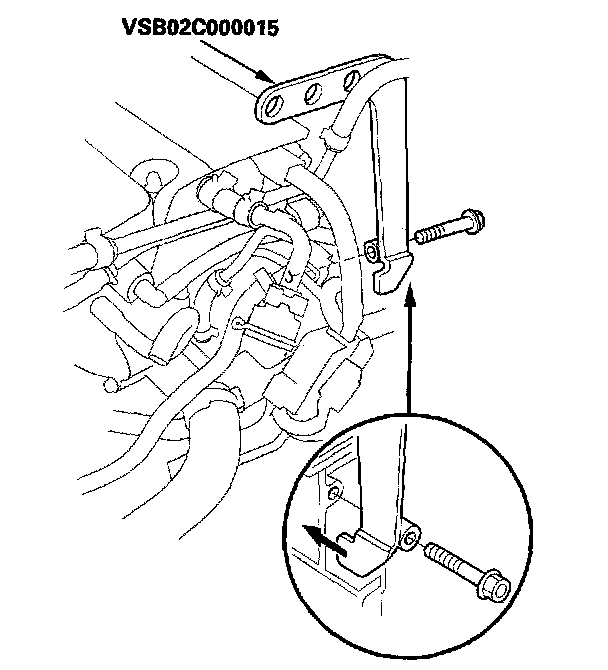 VSB02C000015