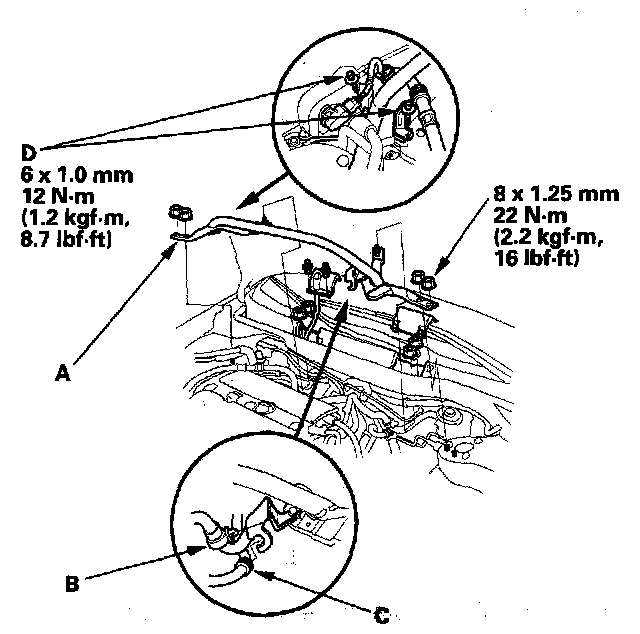 D
6 x 1.0 mm
12 N·m
(1.2 kgf·m,
8.7 lbf·ft)

8 x 1.25 mm
22 N·m
(2.2 kgf·m,
16 lbf·ft)

A

B

C