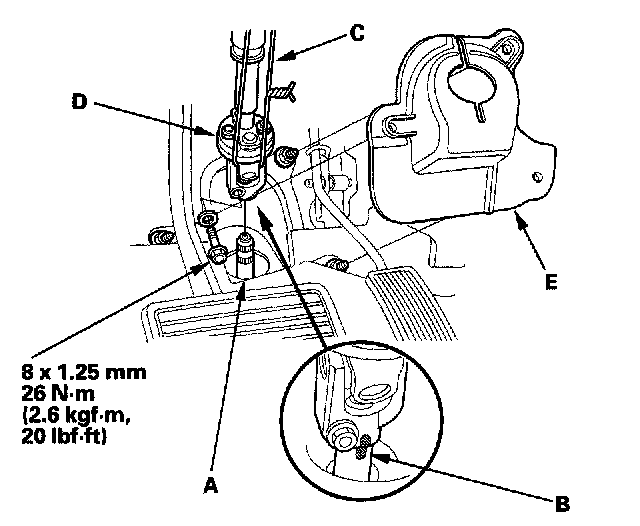 C
D
E
8 x 1.25 mm
26 N·m
(2.6 kgf·m,
20 lbf·ft)
A
B